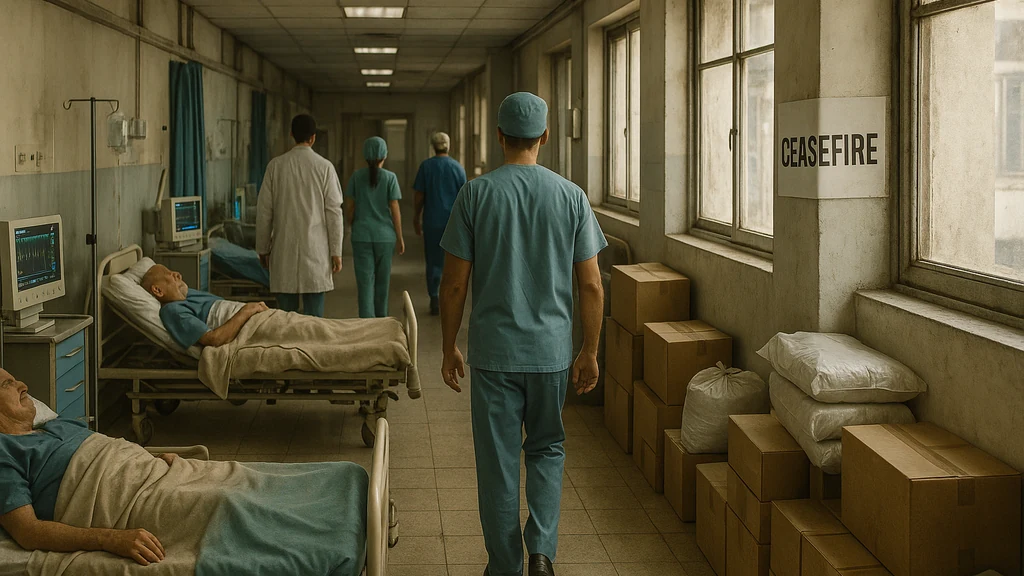 CEASEFIRE